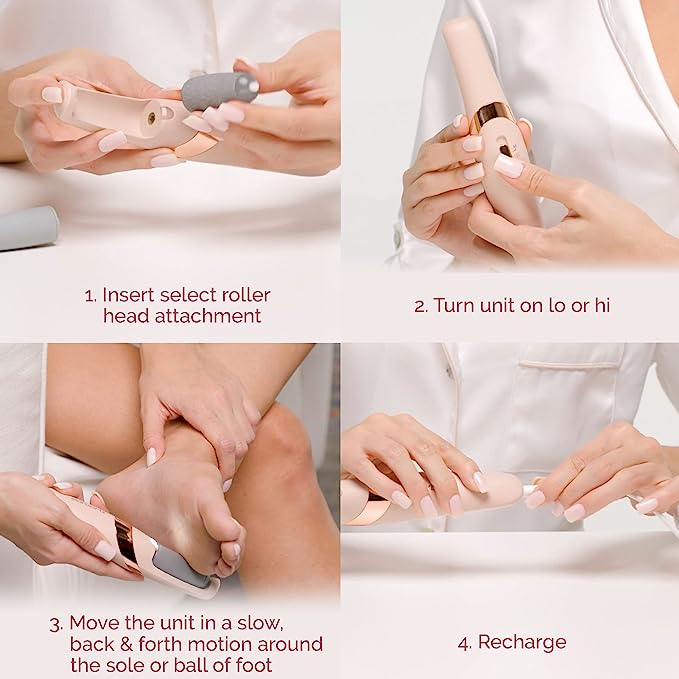 1. Insert select roller head attachment

2. Turn unit on lo or hi

3. Move the unit in a slow, back & forth motion around the sole or ball of foot

4. Recharge